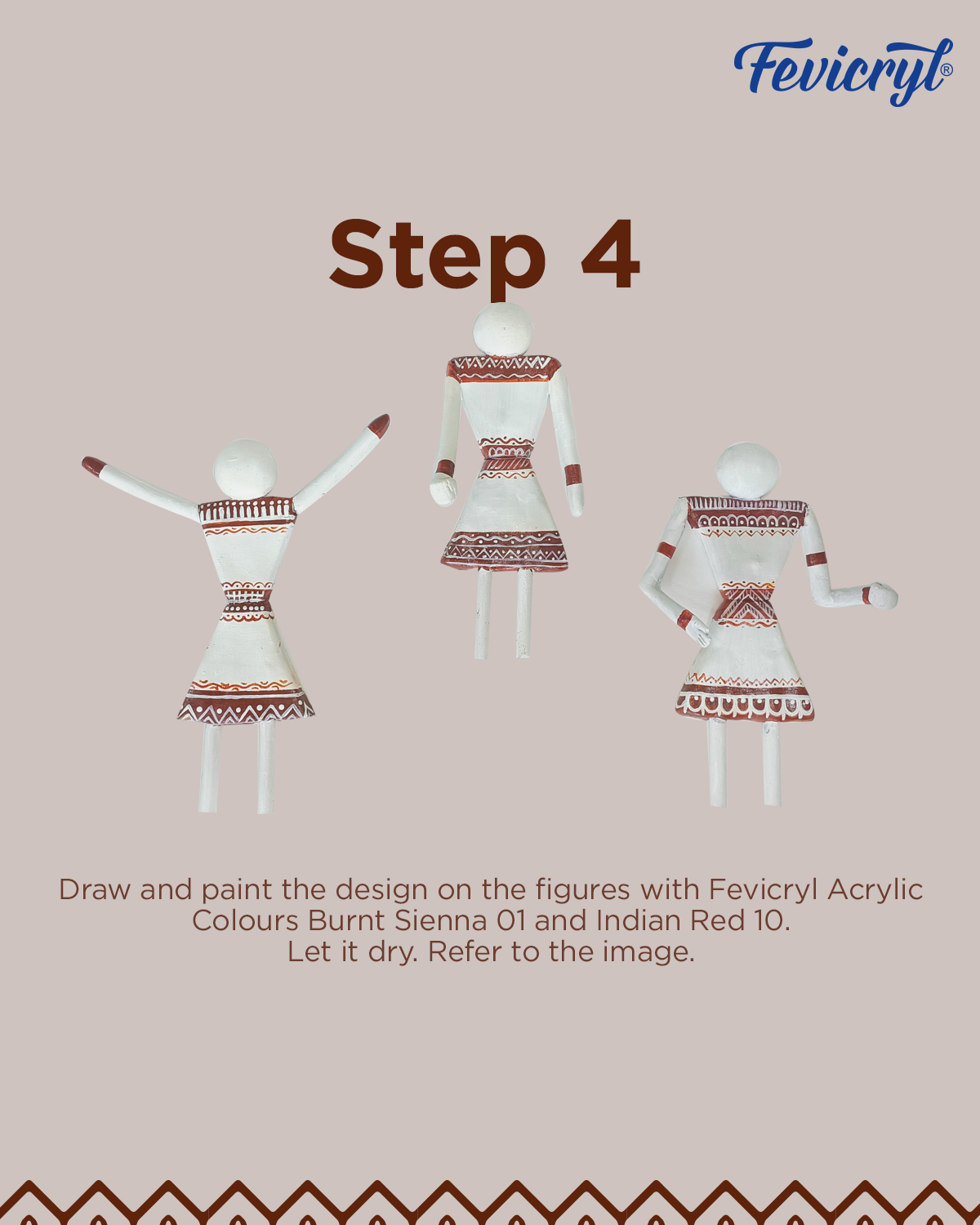 Fevicryl®

Step 4

Draw and paint the design on the figures with Fevicryl Acrylic Colours Burnt Sienna 01 and Indian Red 10.
Let it dry. Refer to the image.