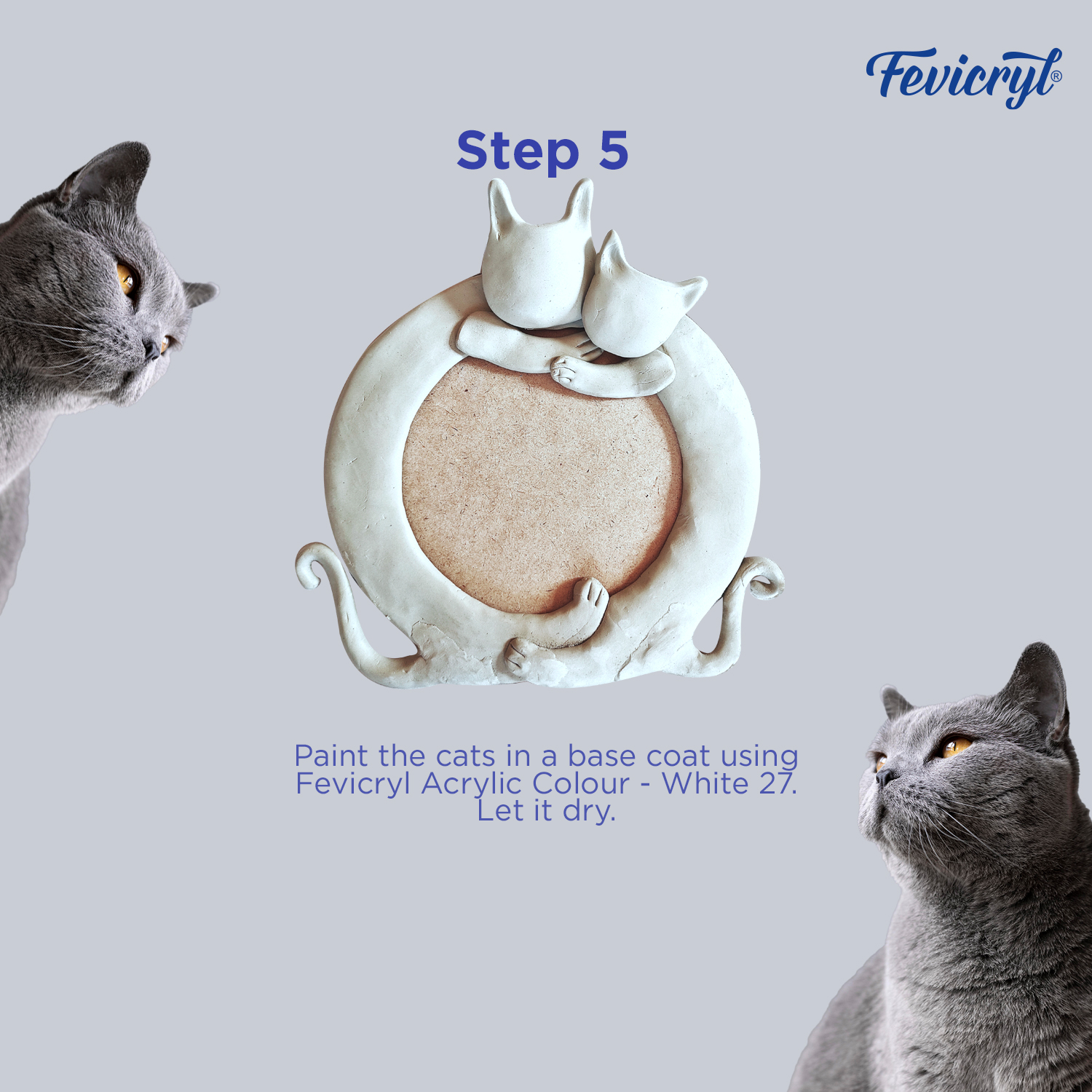 Fevicryl®

Step 5

Paint the cats in a base coat using Fevicryl Acrylic Colour - White 27. Let it dry.