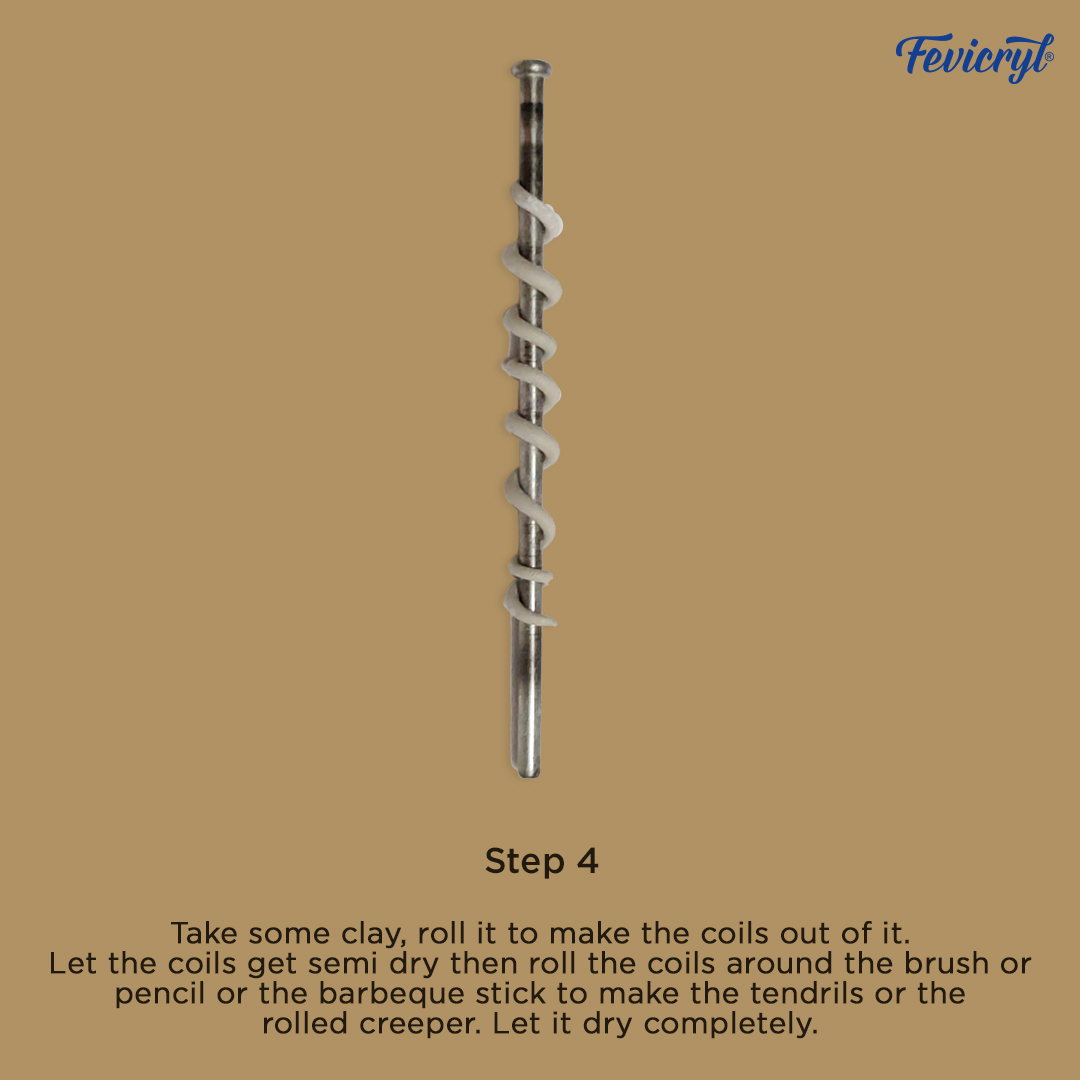 Fevicryl®

Step 4

Take some clay, roll it to make the coils out of it.
Let the coils get semi dry then roll the coils around the brush or pencil or the barbeque stick to make the tendrils or the rolled creeper. Let it dry completely.