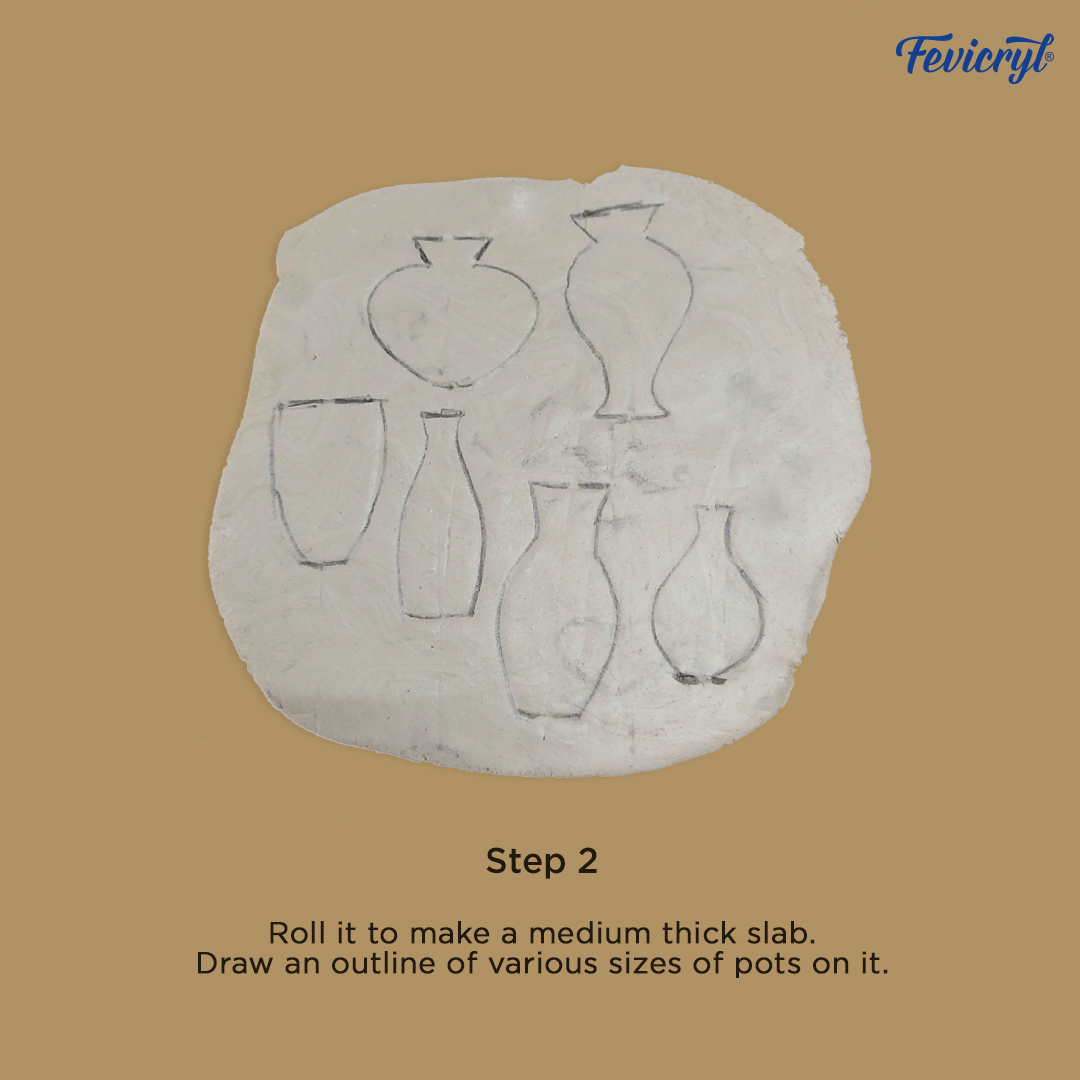 Fevicryl®

Step 2

Roll it to make a medium thick slab.
Draw an outline of various sizes of pots on it.