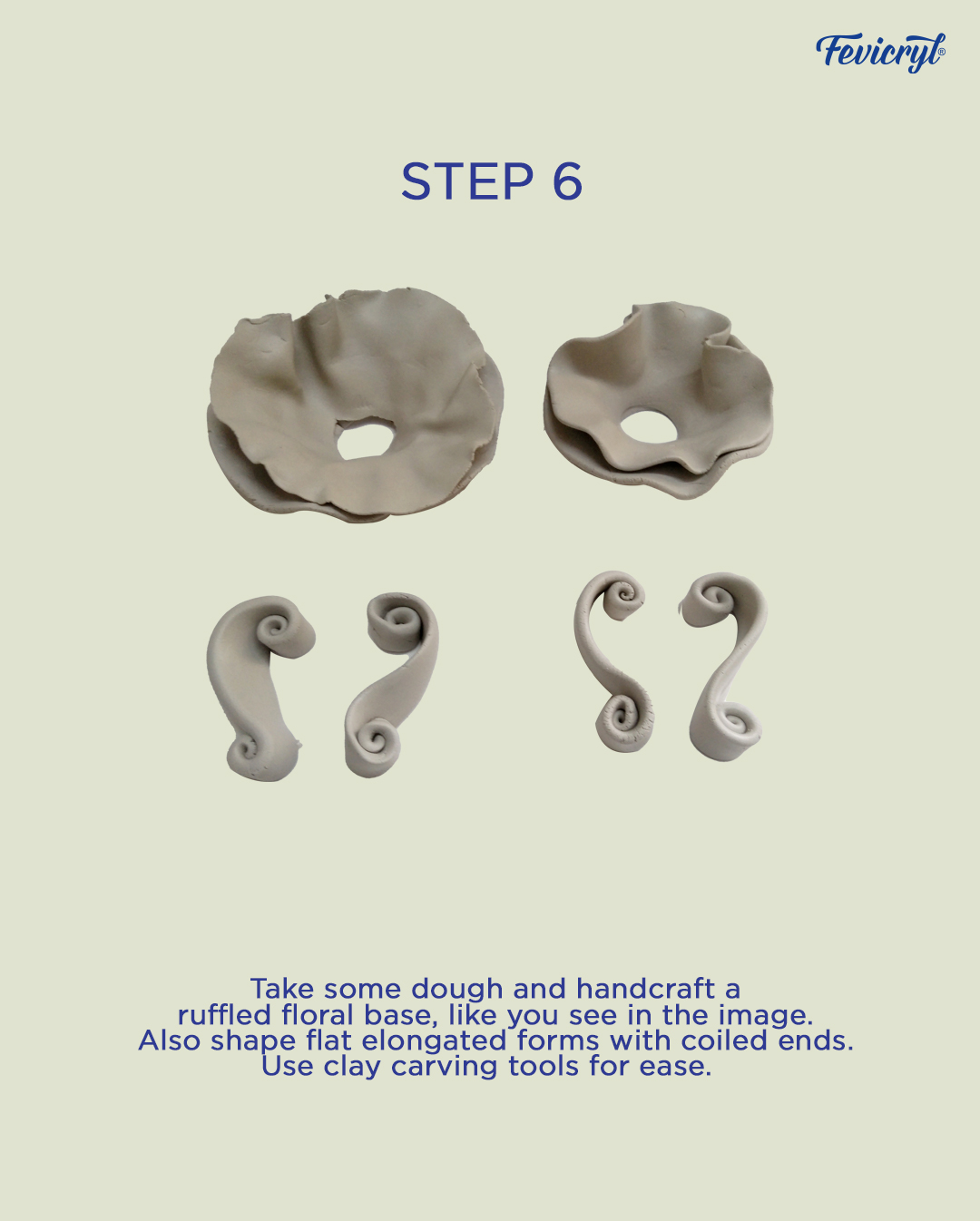 Fevicryl®

STEP 6

Take some dough and handcraft a ruffled floral base, like you see in the image. Also shape flat elongated forms with coiled ends. Use clay carving tools for ease.